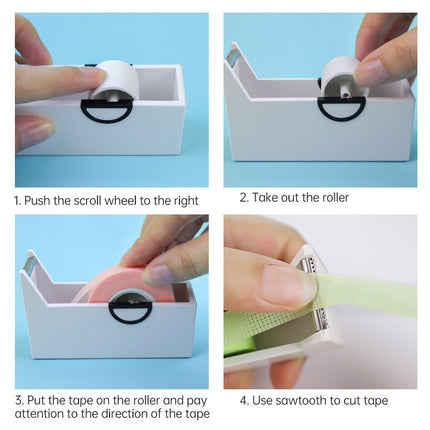 1. Push the scroll wheel to the right

2. Take out the roller

3. Put the tape on the roller and pay attention to the direction of the tape

4. Use sawtooth to cut tape