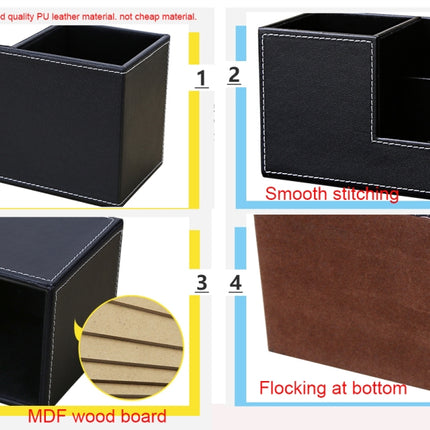 d quality PU leather material. not cheap material.

1

2

Smooth stitching

3

4

MDF wood board

Flocking at bottom